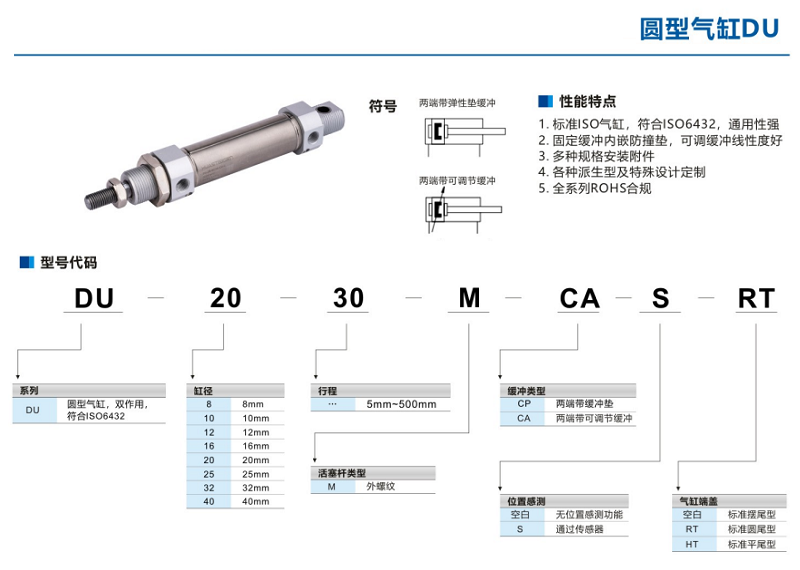 圆型气缸DU

符号

两端带弹性垫缓冲

两端带可调节缓冲

性能特点

1. 标准ISO气缸，符合ISO6432，通用性强
2. 固定缓冲内嵌防撞垫，可调缓冲线性度好
3. 多种规格安装附件
4. 各种派生型及特殊设计定制
5. 全系列ROHS合规

型号代码

DU — 20 — 30 — M — CA — S — RT

| 系列 | |
|---|---|
| DU | 圆型气缸，双作用，符合ISO6432 |

| 缸径 | |
|---|---|
| 8 | 8mm |
| 10 | 10mm |
| 12 | 12mm |
| 16 | 16mm |
| 20 | 20mm |
| 25 | 25mm |
| 32 | 32mm |
| 40 | 40mm |

| 行程 | |
|---|---|
| ··· | 5mm~500mm |

| 活塞杆类型 | |
|---|---|
| M | 外螺纹 |

| 缓冲类型 | |
|---|---|
| CP | 两端带缓冲垫 |
| CA | 两端带可调节缓冲 |

| 位置感测 | |
|---|---|
| 空白 | 无位置感测功能 |
| S | 通过传感器 |

| 气缸端盖 | |
|---|---|
| 空白 | 标准摆尾型 |
| RT | 标准圆尾型 |
| HT | 标准平尾型 |